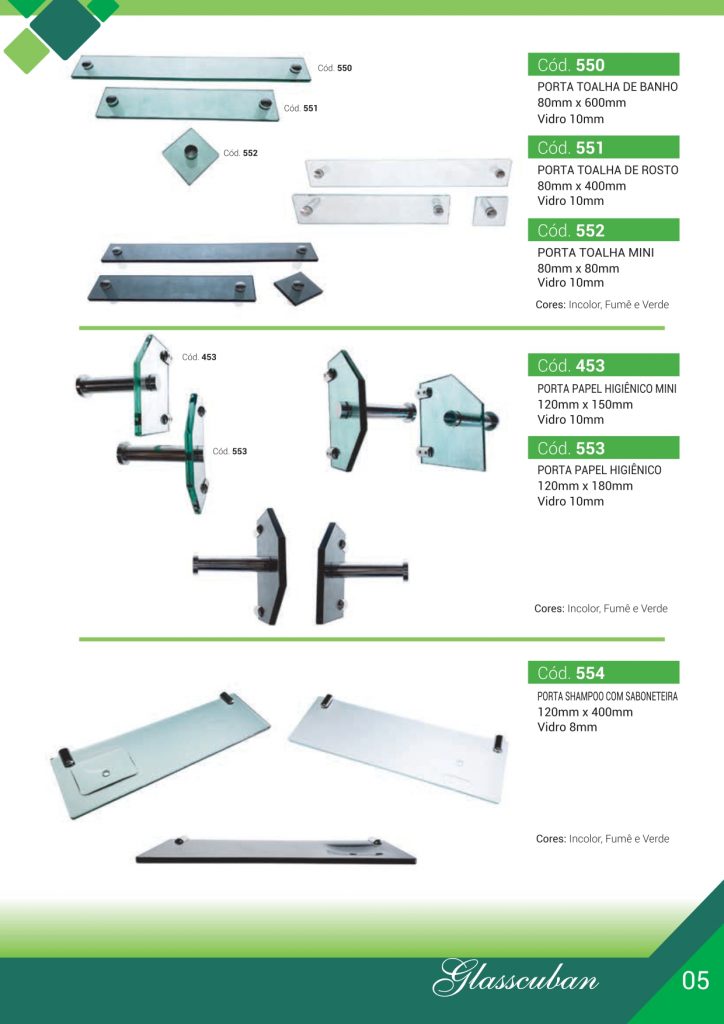 Cód. 550

Cód. 551

Cód. 552

Cód. 550
PORTA TOALHA DE BANHO
80mm x 600mm
Vidro 10mm

Cód. 551
PORTA TOALHA DE ROSTO
80mm x 400mm
Vidro 10mm

Cód. 552
PORTA TOALHA MINI
80mm x 80mm
Vidro 10mm

Cores: Incolor, Fumê e Verde

Cód. 453

Cód. 553

Cód. 453
PORTA PAPEL HIGIÊNICO MINI
120mm x 150mm
Vidro 10mm

Cód. 553
PORTA PAPEL HIGIÊNICO
120mm x 180mm
Vidro 10mm

Cores: Incolor, Fumê e Verde

Cód. 554
PORTA SHAMPOO COM SABONETEIRA
120mm x 400mm
Vidro 8mm

Cores: Incolor, Fumê e Verde

Glasscuban

05