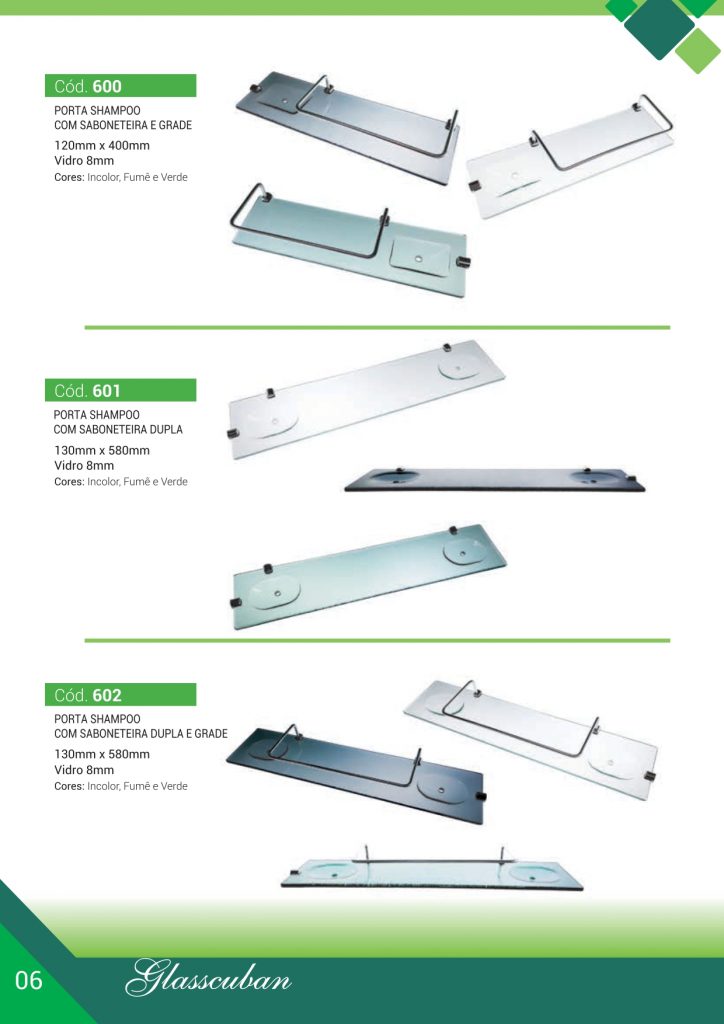 Cód. 600
PORTA SHAMPOO
COM SABONETEIRA E GRADE
120mm x 400mm
Vidro 8mm
Cores: Incolor, Fumê e Verde

Cód. 601
PORTA SHAMPOO
COM SABONETEIRA DUPLA
130mm x 580mm
Vidro 8mm
Cores: Incolor, Fumê e Verde

Cód. 602
PORTA SHAMPOO
COM SABONETEIRA DUPLA E GRADE
130mm x 580mm
Vidro 8mm
Cores: Incolor, Fumê e Verde

06 Glasscuban